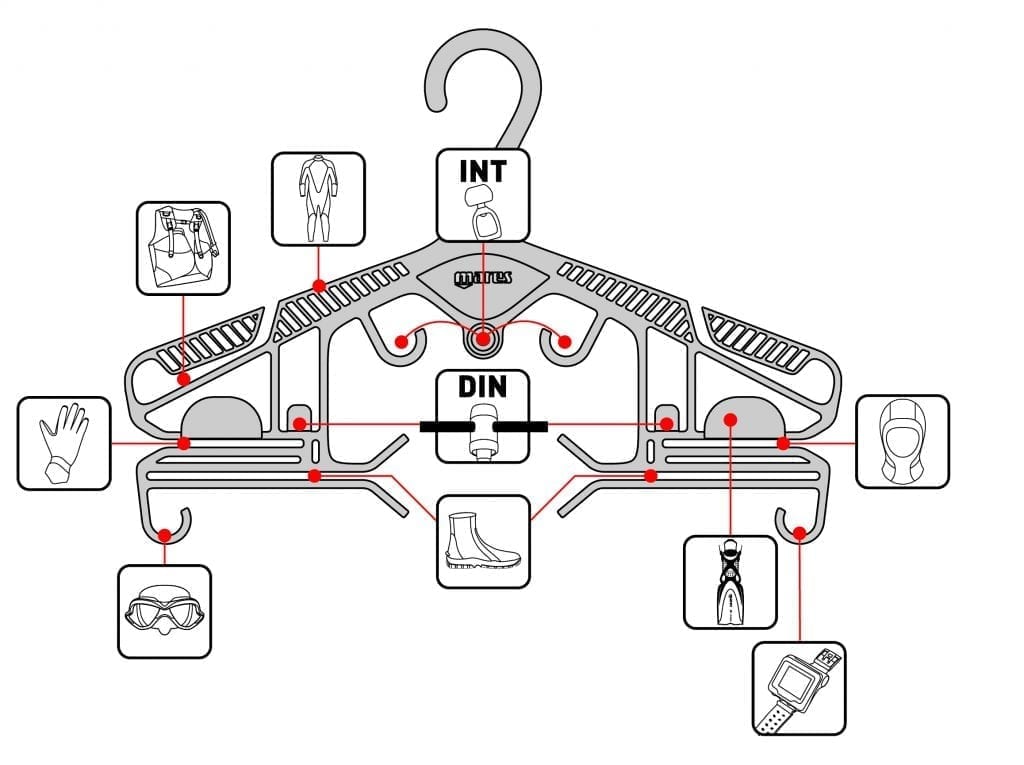 INT

mares

DIN